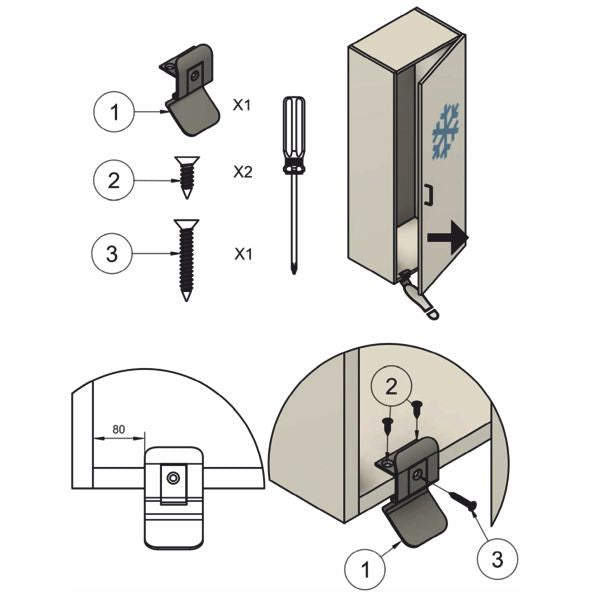 1 X1

2 X2

3 X1

80

2

1

3