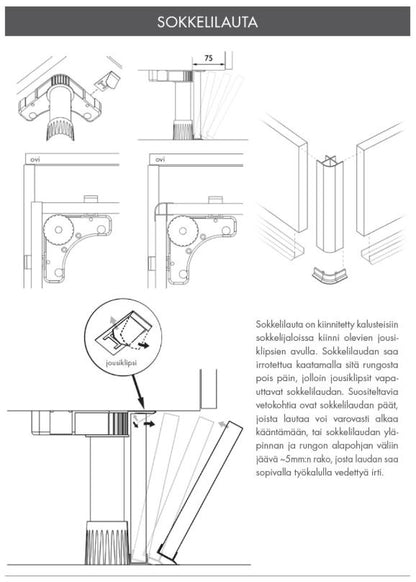 SOKKELILAUTA

75

ovi

ovi

jousiklipsi

Sokkelilauta on kiinnitetty kalusteisiin sokkelijaloissa kiinni olevien jousiklipsien avulla. Sokkelilaudan saa irrotettua kaatamalla sitä rungosta pois päin, jolloin jousiklipsit vapauttavat sokkelilaudan. Suositeltavia vetokohtia ovat sokkelilaudan päät, joista lautaa voi varovasti alkaa kääntämään, tai sokkelilaudan yläpinnan ja rungon alapohjan väliin jäävä ~5mm:n rako, josta laudan saa sopivalla työkalulla vedettyä irti.