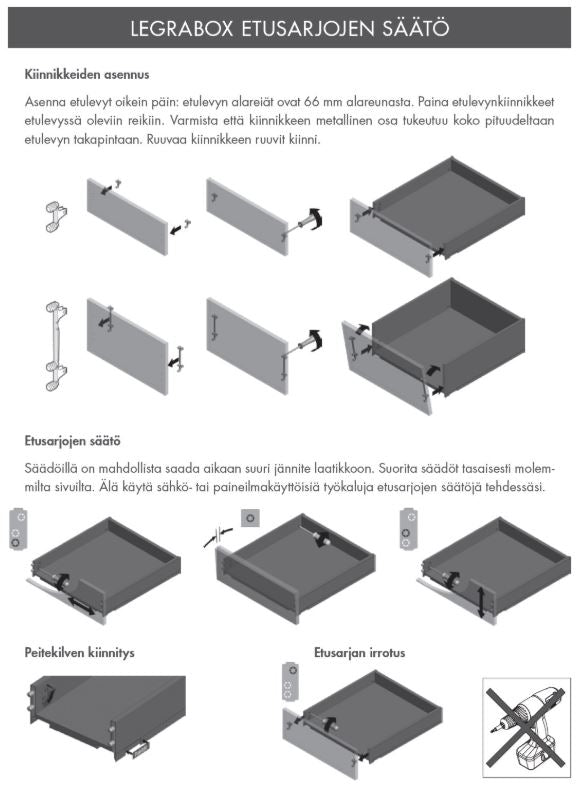 LEGRABOX ETUSARJOJEN SÄÄTÖ

Kiinnikkeiden asennus

Asenna etulevyt oikein päin: etulevyn alareiät ovat 66 mm alareunasta. Paina etulevynkiinnikkeet etulevyssä oleviin reikiin. Varmista että kiinnikkeen metallinen osa tukeutuu koko pituudeltaan etulevyn takapintaan. Ruuvaa kiinnikkeen ruuvit kiinni.

Etusarjojen säätö

Säädöillä on mahdollista saada aikaan suuri jännite laatikkoon. Suorita säädöt tasaisesti molemmilta sivuilta. Älä käytä sähkö- tai paineilmakäyttöisiä työkaluja etusarjojen säätöjä tehdessäsi.

Peitekilven kiinnitys

Etusarjan irrotus